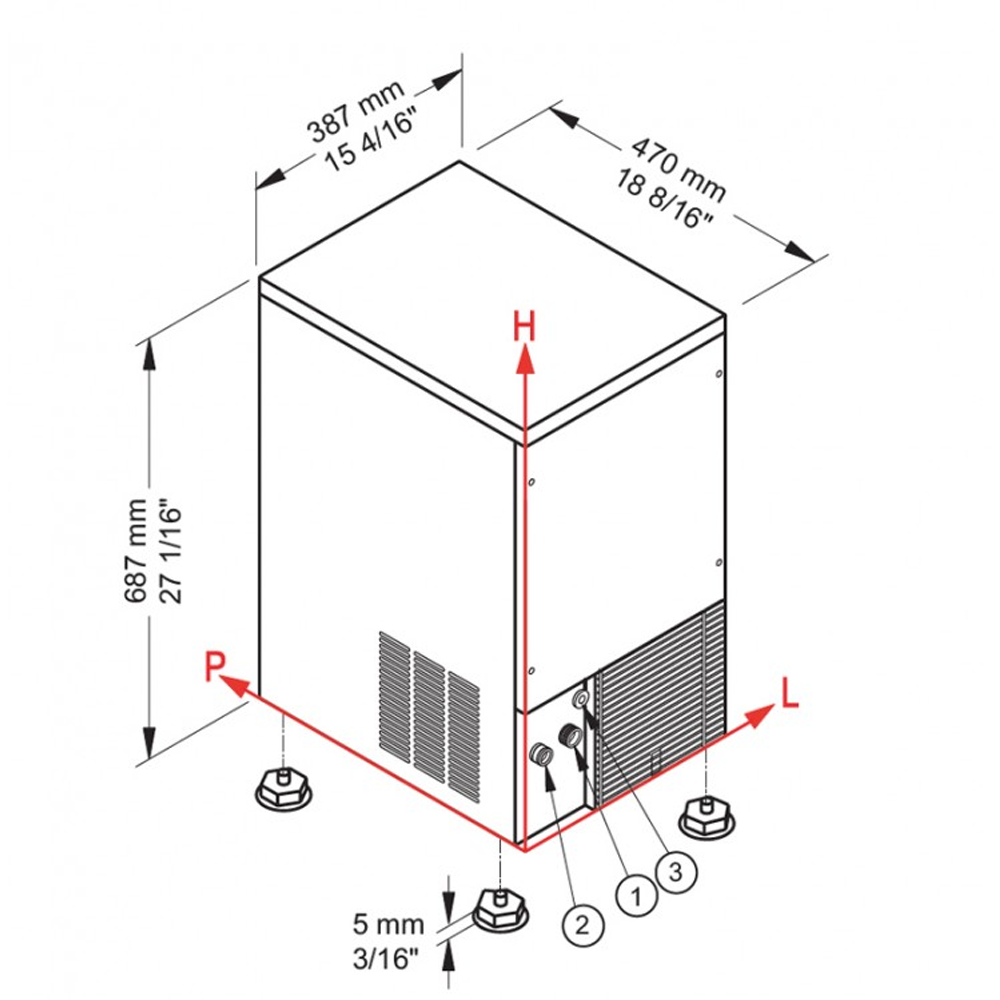 387 mm
15 4/16"

470 mm
18 8/16"

H

687 mm
27 1/16"

P

L

5 mm
3/16"

2

1

3